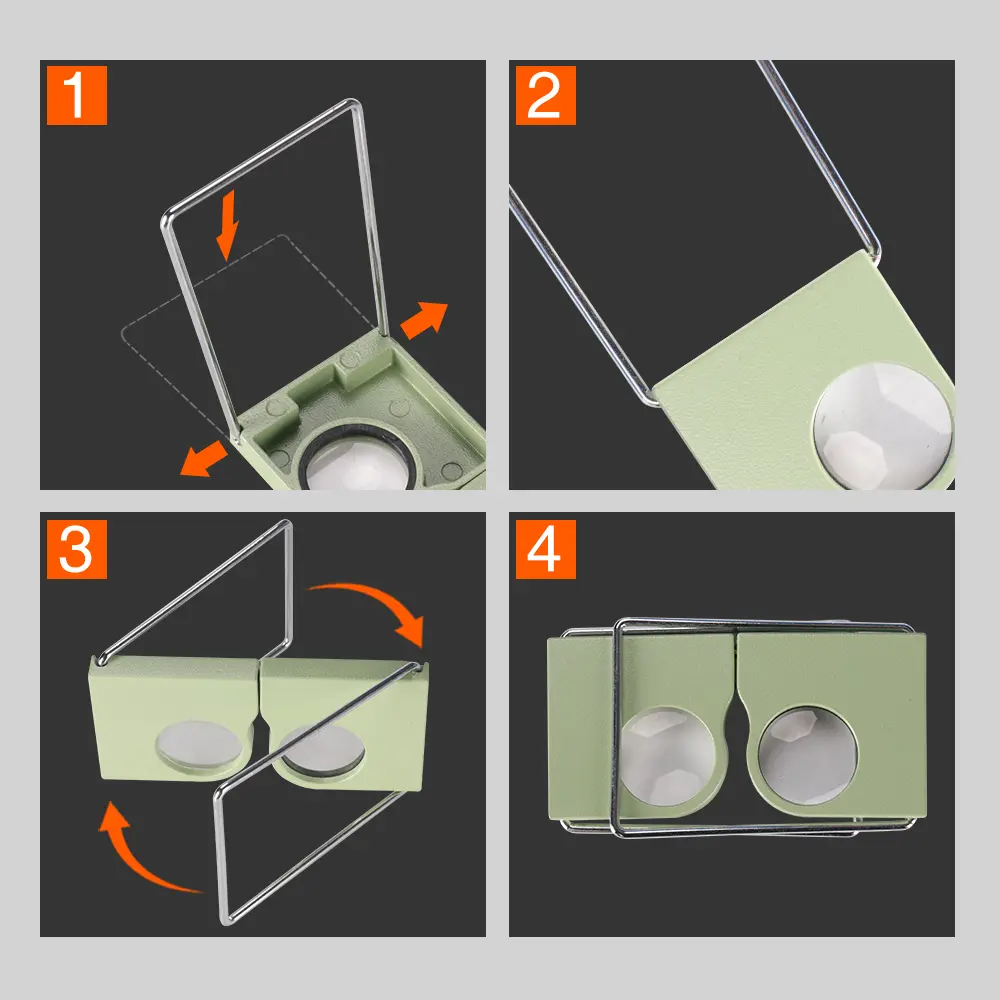 1

2

3

4