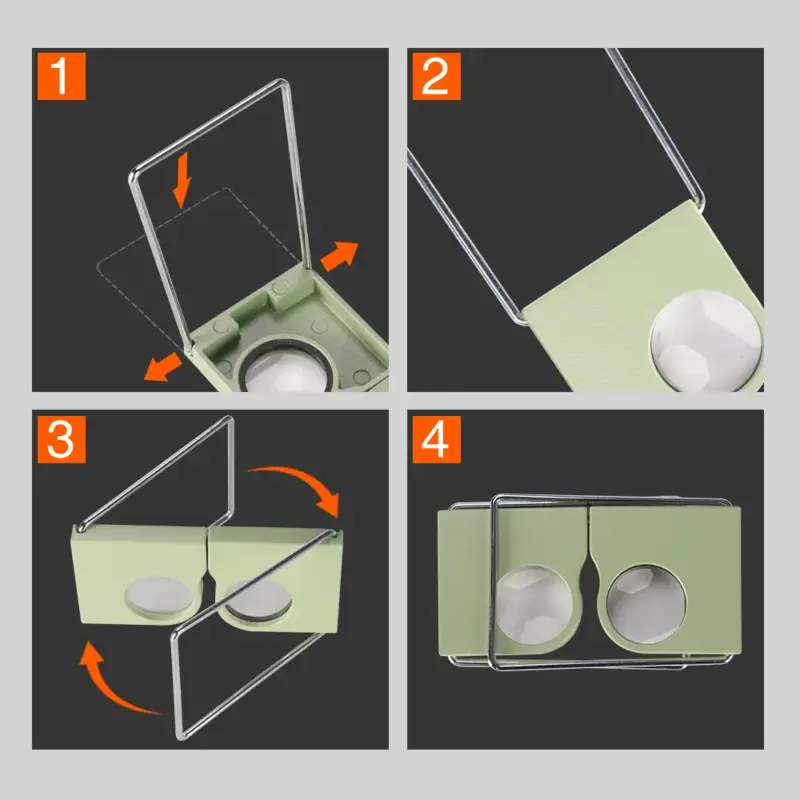 1

2

3

4