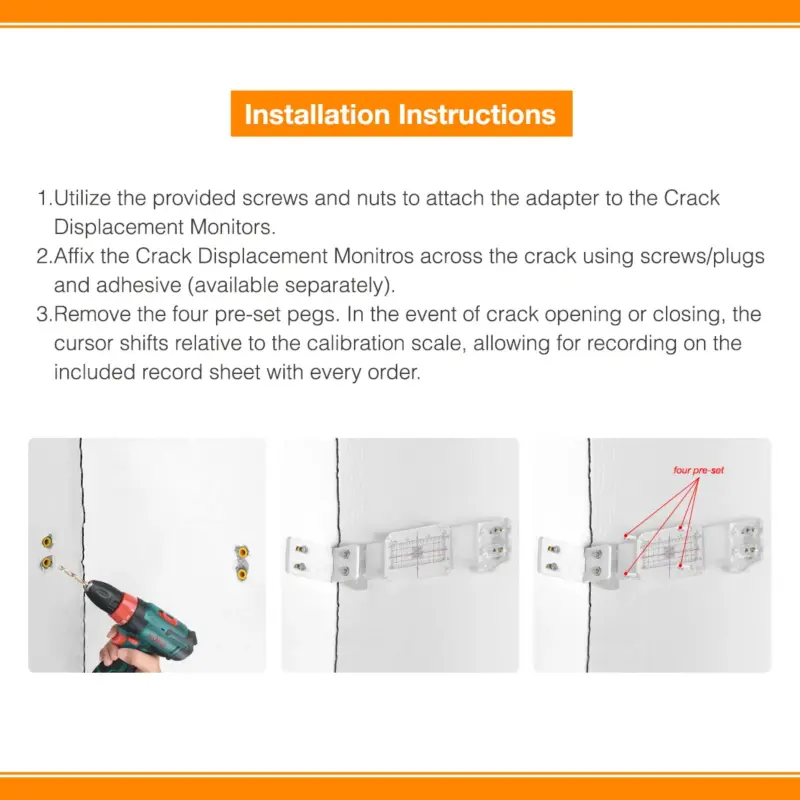 Installation Instructions

1.Utilize the provided screws and nuts to attach the adapter to the Crack Displacement Monitors.

2.Affix the Crack Displacement Monitros across the crack using screws/plugs and adhesive (available separately).

3.Remove the four pre-set pegs. In the event of crack opening or closing, the cursor shifts relative to the calibration scale, allowing for recording on the included record sheet with every order.

four pre-set